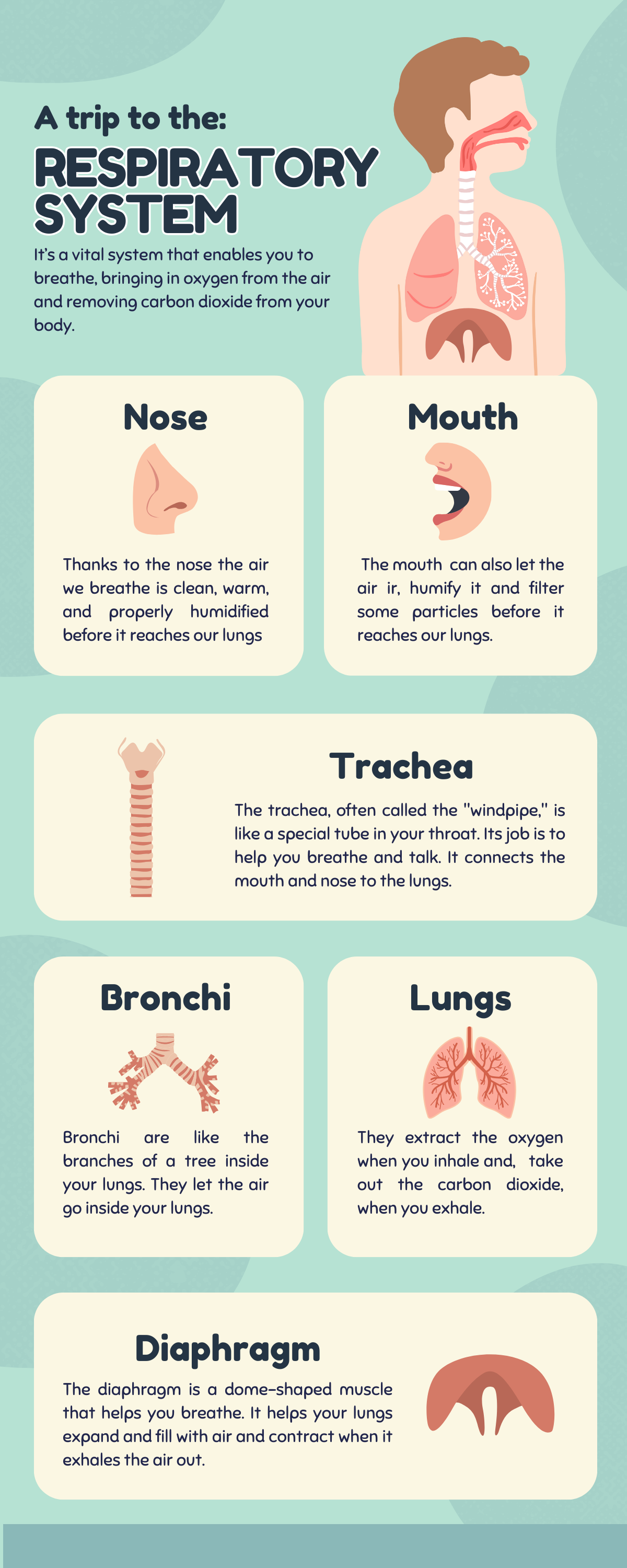 A trip to the:

RESPIRATORY SYSTEM

It's a vital system that enables you to breathe, bringing in oxygen from the air and removing carbon dioxide from your body.

Nose

Thanks to the nose the air we breathe is clean, warm, and properly humidified before it reaches our lungs

Mouth

The mouth can also let the air ir, humify it and filter some particles before it reaches our lungs.

Trachea

The trachea, often called the "windpipe," is like a special tube in your throat. Its job is to help you breathe and talk. It connects the mouth and nose to the lungs.

Bronchi

Bronchi are like the branches of a tree inside your lungs. They let the air go inside your lungs.

Lungs

They extract the oxygen when you inhale and, take out the carbon dioxide, when you exhale.

Diaphragm

The diaphragm is a dome-shaped muscle that helps you breathe. It helps your lungs expand and fill with air and contract when it exhales the air out.