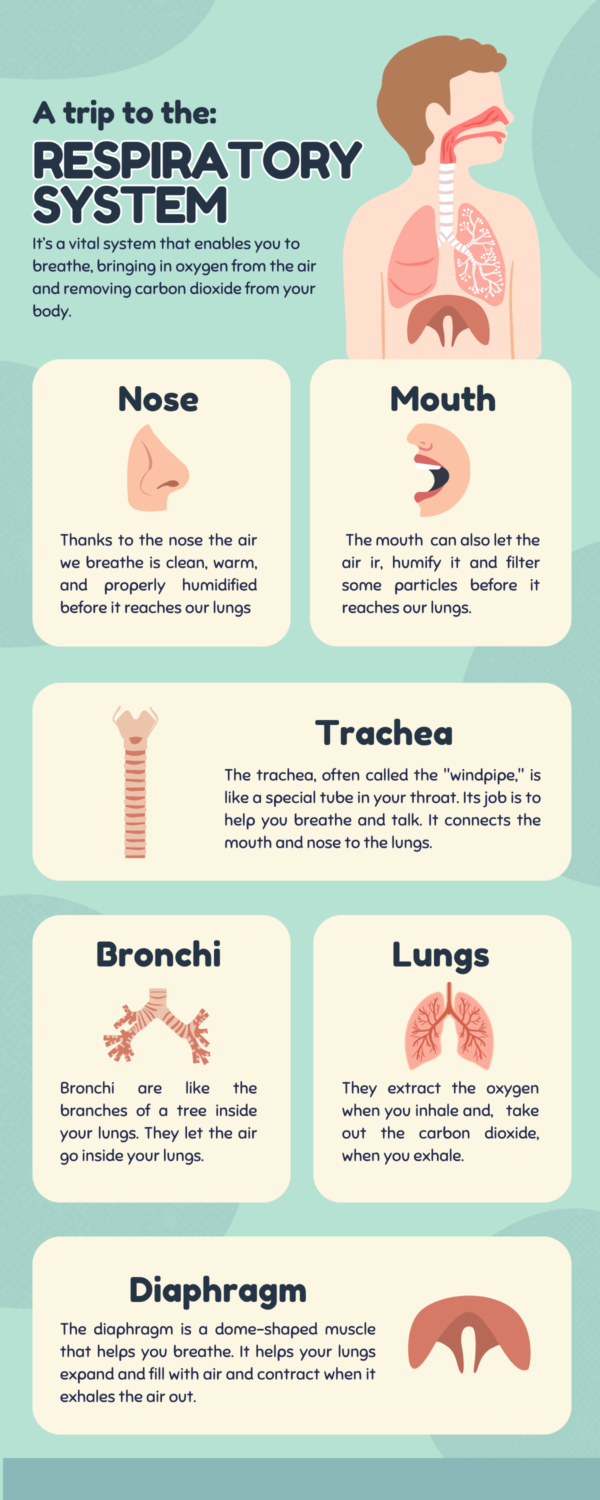 A trip to the:
RESPIRATORY SYSTEM

It's a vital system that enables you to breathe, bringing in oxygen from the air and removing carbon dioxide from your body.

Nose

Thanks to the nose the air we breathe is clean, warm, and properly humidified before it reaches our lungs

Mouth

The mouth can also let the air ir, humify it and filter some particles before it reaches our lungs.

Trachea

The trachea, often called the "windpipe," is like a special tube in your throat. Its job is to help you breathe and talk. It connects the mouth and nose to the lungs.

Bronchi

Bronchi are like the branches of a tree inside your lungs. They let the air go inside your lungs.

Lungs

They extract the oxygen when you inhale and, take out the carbon dioxide, when you exhale.

Diaphragm

The diaphragm is a dome-shaped muscle that helps you breathe. It helps your lungs expand and fill with air and contract when it exhales the air out.